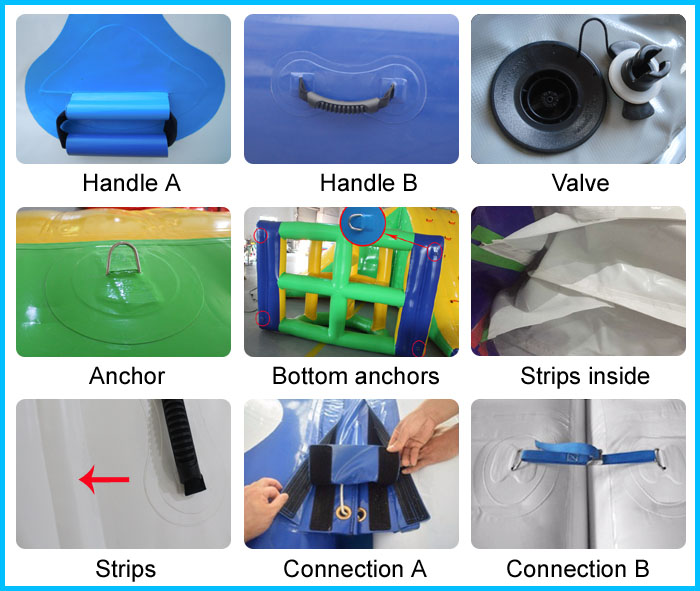 Handle A

Handle B

Valve

Anchor

Bottom anchors

Strips inside

Strips

Connection A

Connection B